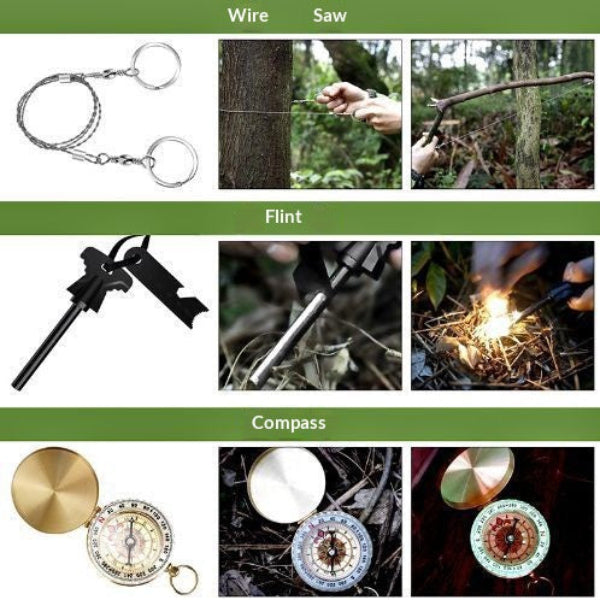 Wire Saw

Flint

Compass