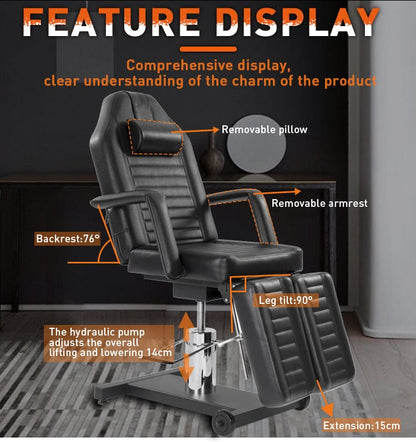 FEATURE DISPLAY

Comprehensive display, clear understanding of the charm of the product

Removable pillow

Removable armrest

Backrest:76°

Leg tilt:90°

The hydraulic pump adjusts the overall lifting and lowering 14cm

Extension:15cm