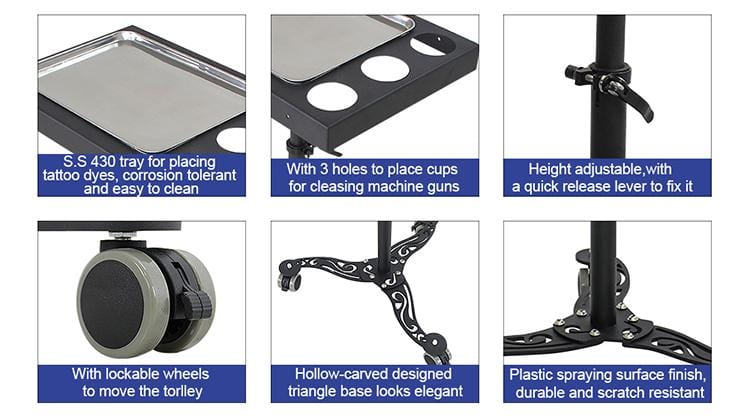 S.S 430 tray for placing tattoo dyes, corrosion tolerant and easy to clean

With 3 holes to place cups for cleasing machine guns

Height adjustable,with a quick release lever to fix it

With lockable wheels to move the torlley

Hollow-carved designed triangle base looks elegant

Plastic spraying surface finish, durable and scratch resistant