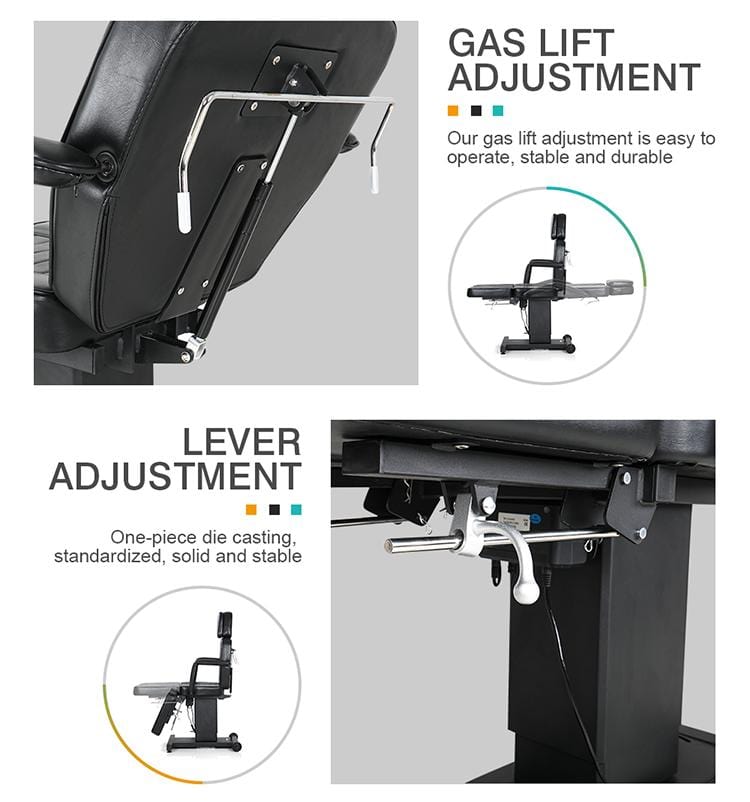 GAS LIFT ADJUSTMENT

Our gas lift adjustment is easy to operate, stable and durable

LEVER ADJUSTMENT

One-piece die casting, standardized, solid and stable