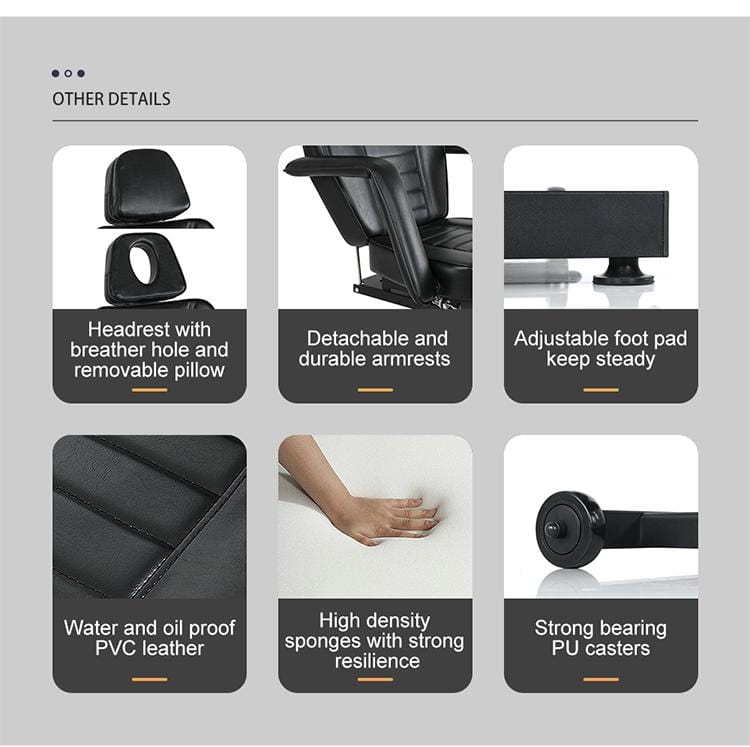 OTHER DETAILS

Headrest with breather hole and removable pillow

Detachable and durable armrests

Adjustable foot pad keep steady

Water and oil proof PVC leather

High density sponges with strong resilience

Strong bearing PU casters