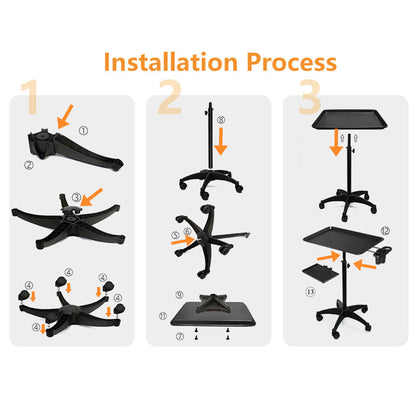 Installation Process

1

①

②

③

④ ④ ④ ④

④

2

⑧

⑤ ⑥

⑨

⑪

⑦

3

⑫

⑬