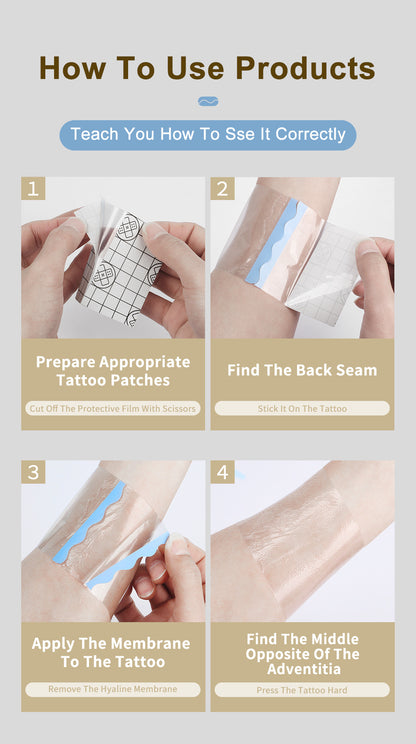 How To Use Products

Teach You How To Sse It Correctly

1

Prepare Appropriate Tattoo Patches

Cut Off The Protective Film With Scissors

2

Find The Back Seam

Stick It On The Tattoo

3

Apply The Membrane To The Tattoo

Remove The Hyaline Membrane

4

Find The Middle Opposite Of The Adventitia

Press The Tattoo Hard