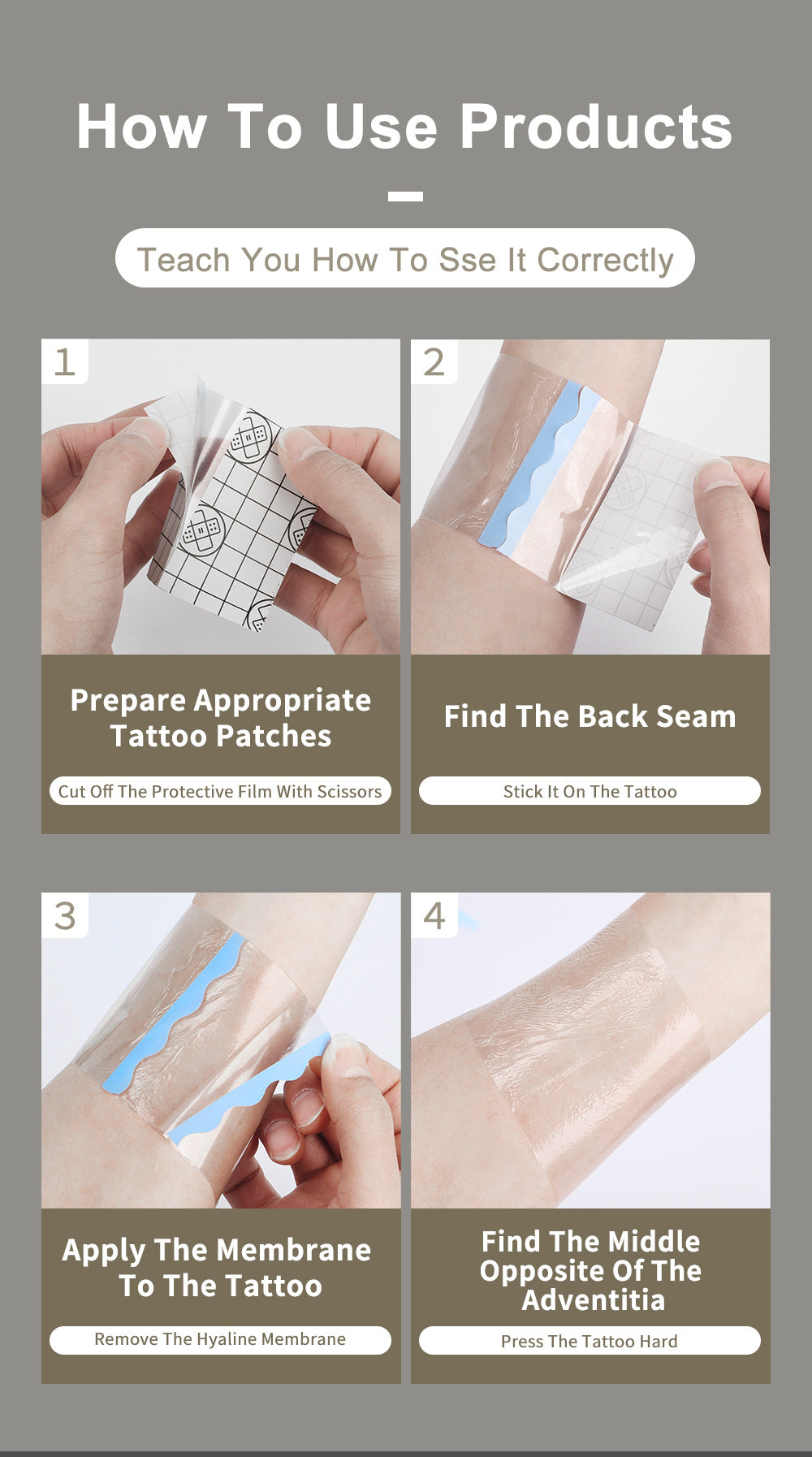 How To Use Products

Teach You How To Sse It Correctly

1

Prepare Appropriate Tattoo Patches

Cut Off The Protective Film With Scissors

2

Find The Back Seam

Stick It On The Tattoo

3

Apply The Membrane To The Tattoo

Remove The Hyaline Membrane

4

Find The Middle Opposite Of The Adventitia

Press The Tattoo Hard