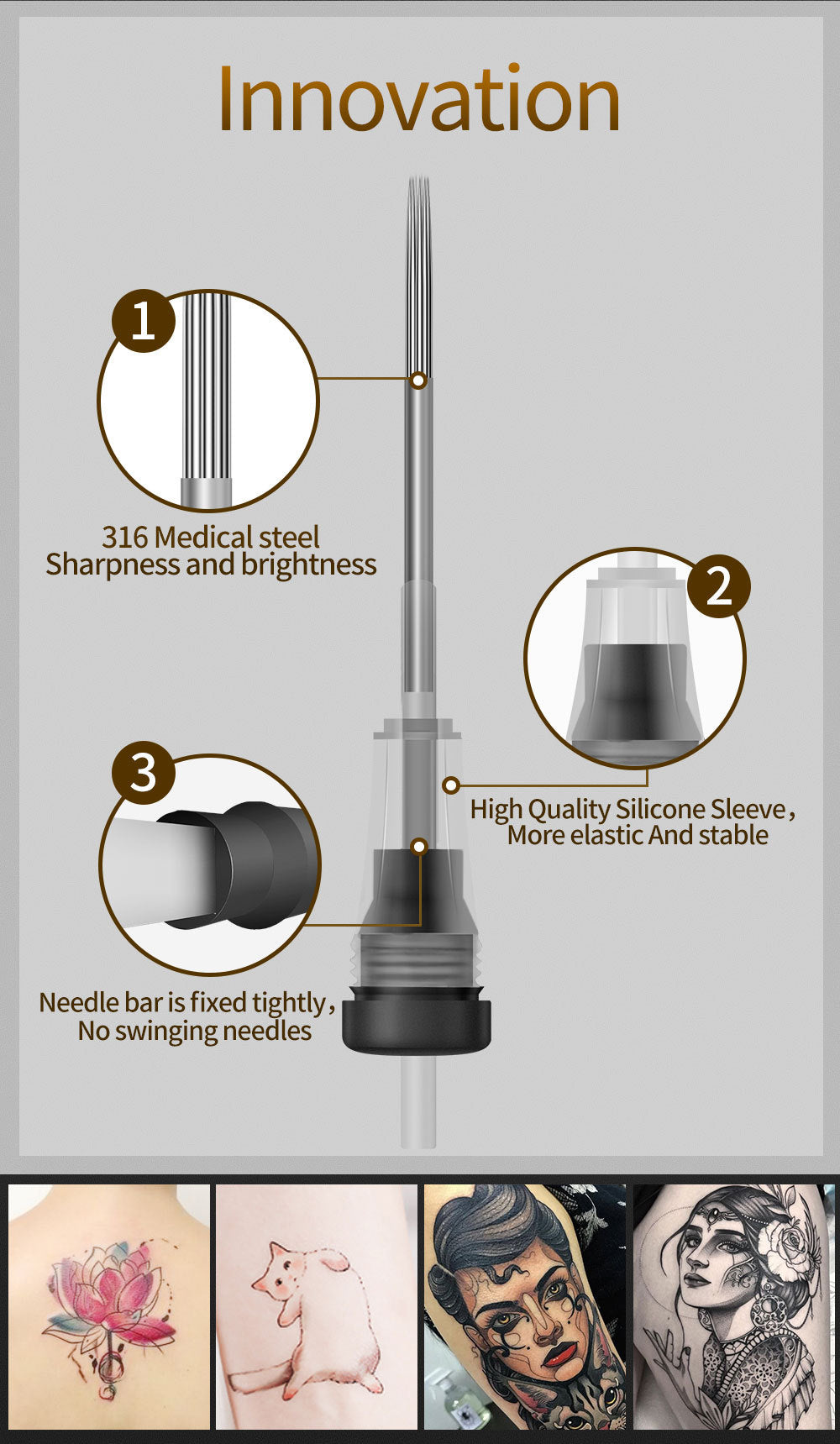 Innovation

1

316 Medical steel
Sharpness and brightness

2

High Quality Silicone Sleeve,
More elastic And stable

3

Needle bar is fixed tightly,
No swinging needles