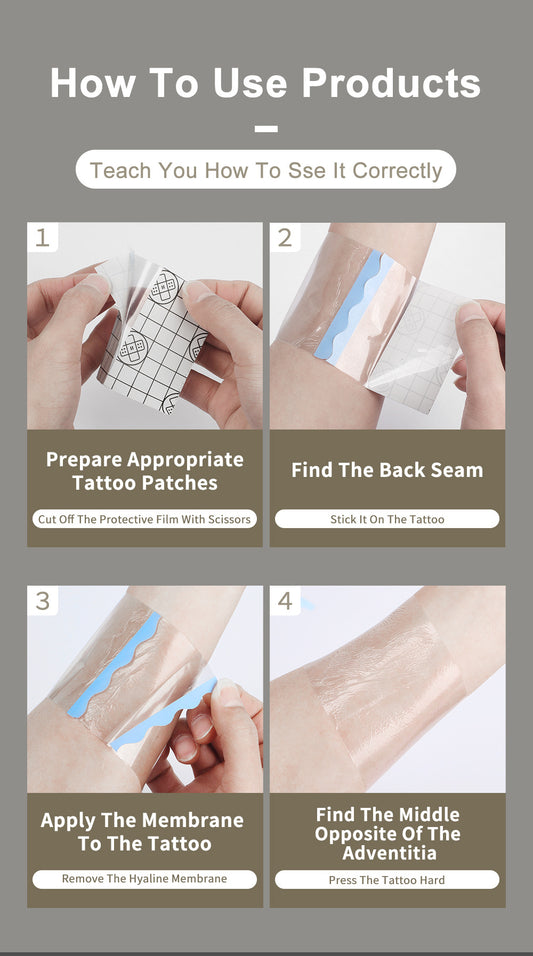 How To Use Products

Teach You How To Sse It Correctly

1

Prepare Appropriate Tattoo Patches

Cut Off The Protective Film With Scissors

2

Find The Back Seam

Stick It On The Tattoo

3

Apply The Membrane To The Tattoo

Remove The Hyaline Membrane

4

Find The Middle Opposite Of The Adventitia

Press The Tattoo Hard